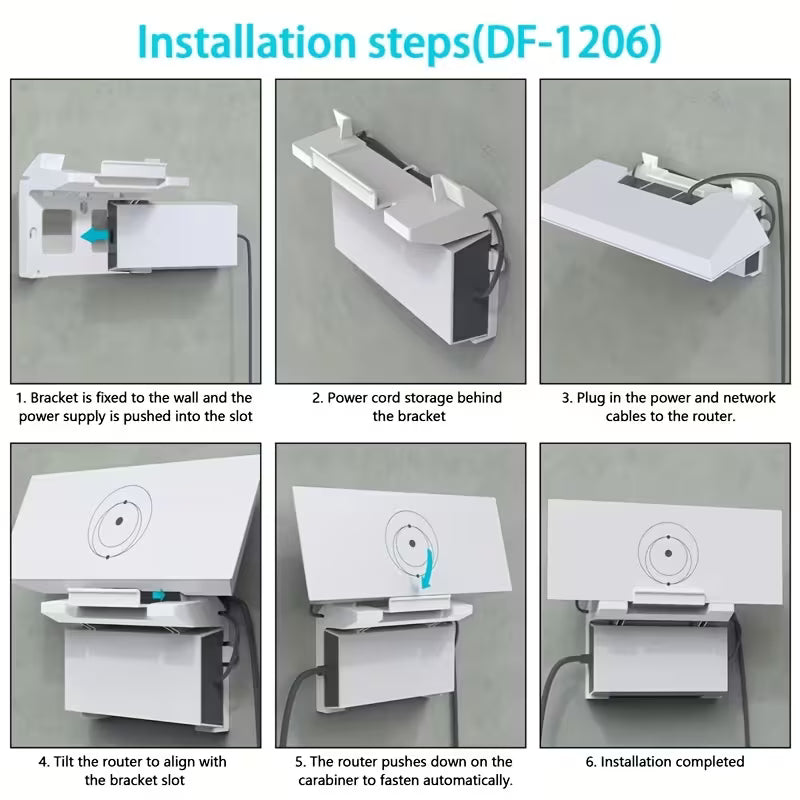 Installation steps(DF-1206)

1. Bracket is fixed to the wall and the power supply is pushed into the slot

2. Power cord storage behind the bracket

3. Plug in the power and network cables to the router.

4. Tilt the router to align with the bracket slot

5. The router pushes down on the carabiner to fasten automatically.

6. Installation completed